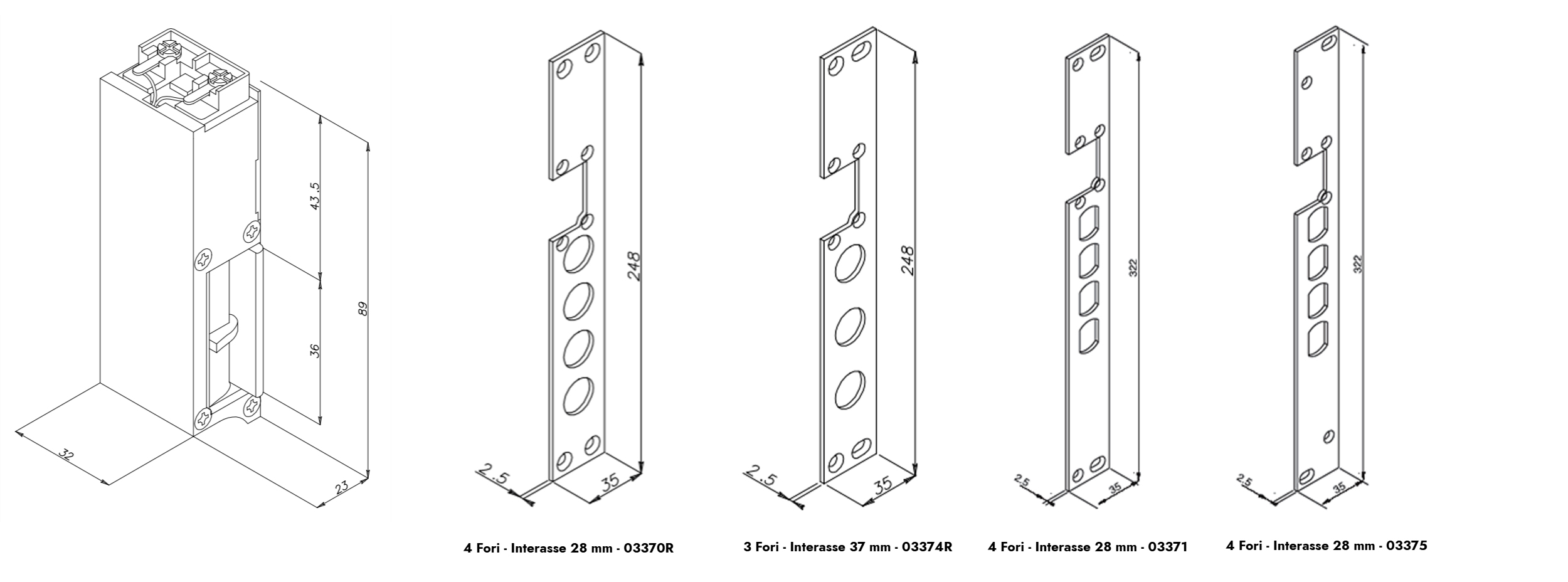 43.5
89
36
32
23

248
2.5
35
4 Fori - Interasse 28 mm - 03370R

248
2.5
35
3 Fori - Interasse 37 mm - 03374R

322
2.5
35
4 Fori - Interasse 28 mm - 03371

322
2.5
35
4 Fori - Interasse 28 mm - 03375