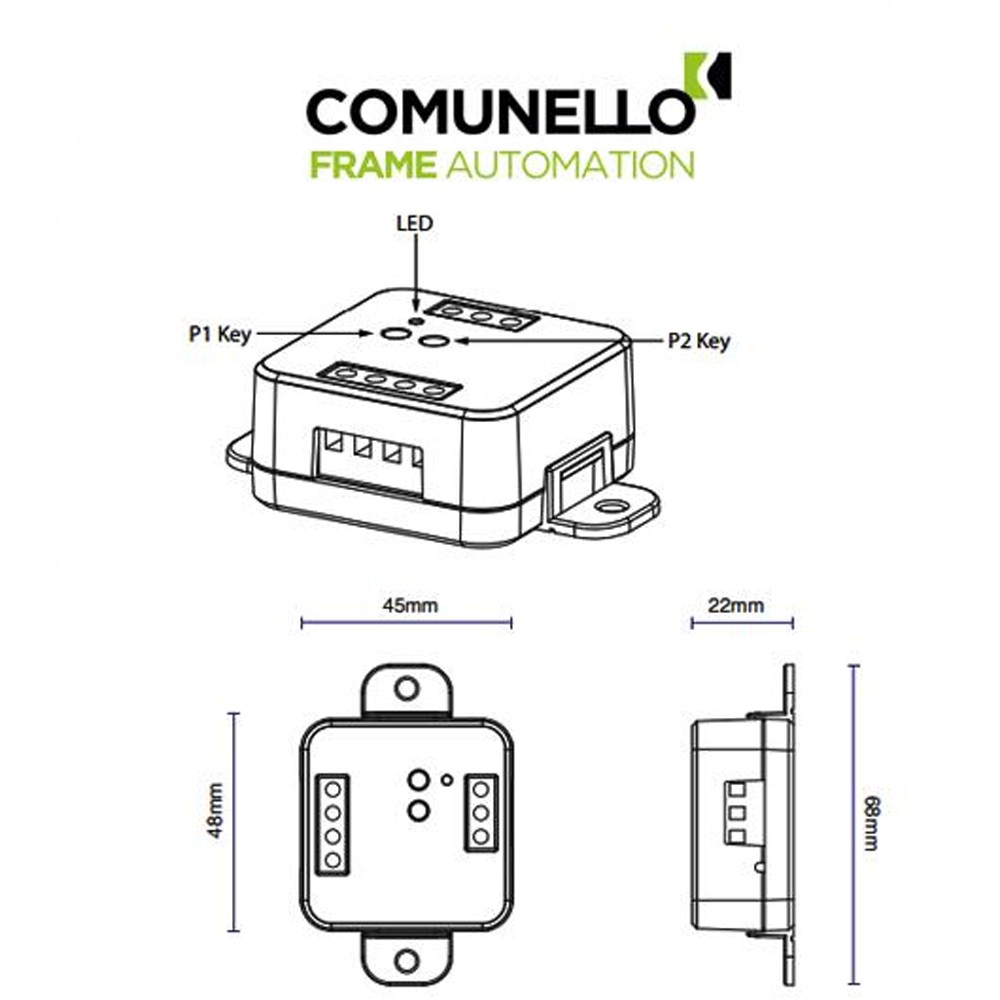 COMUNELLO
FRAME AUTOMATION

LED
P1 Key
P2 Key

45mm
22mm
48mm
68mm