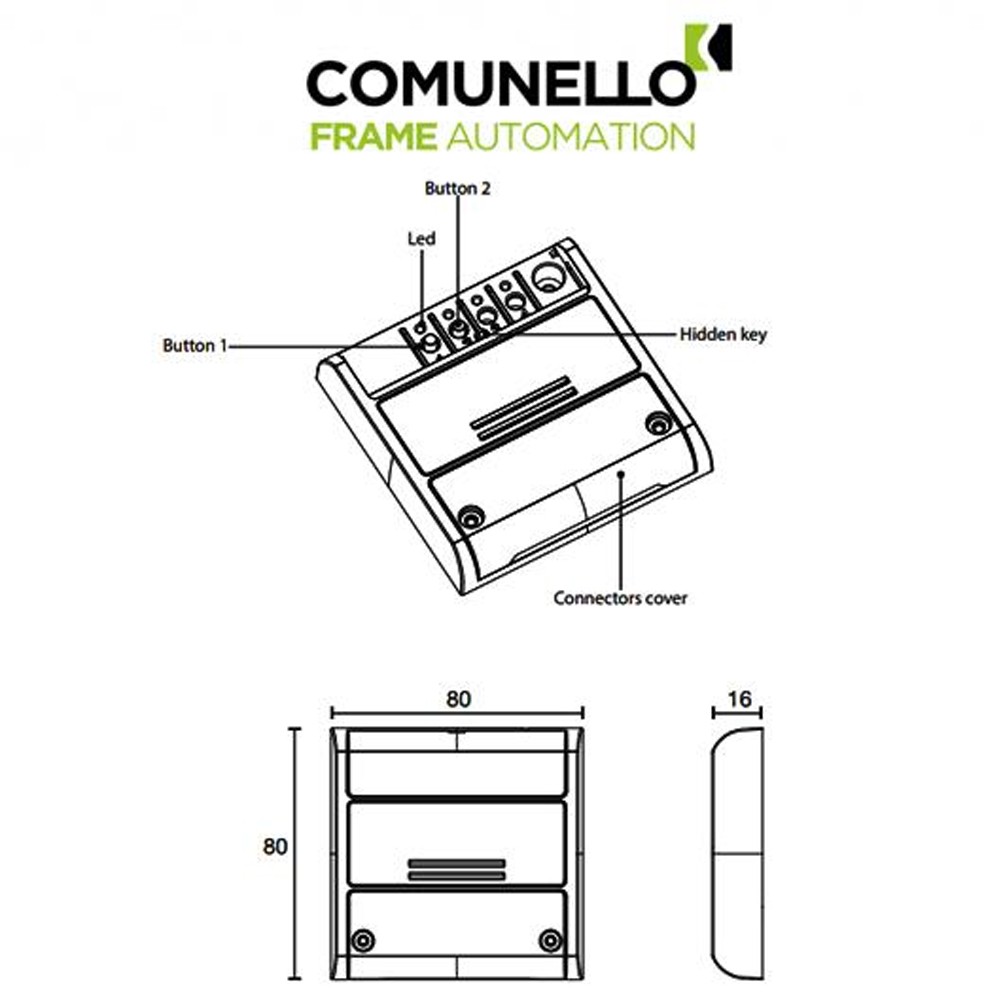 COMUNELLO
FRAME AUTOMATION

Button 2
Led
Button 1
Hidden key
Connectors cover

80
16
80