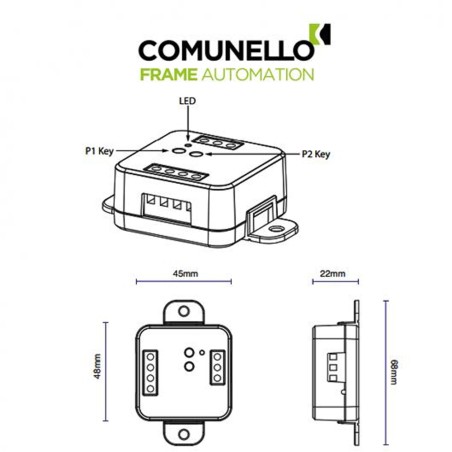 COMUNELLO
FRAME AUTOMATION

LED

P1 Key

P2 Key

45mm

22mm

48mm

68mm