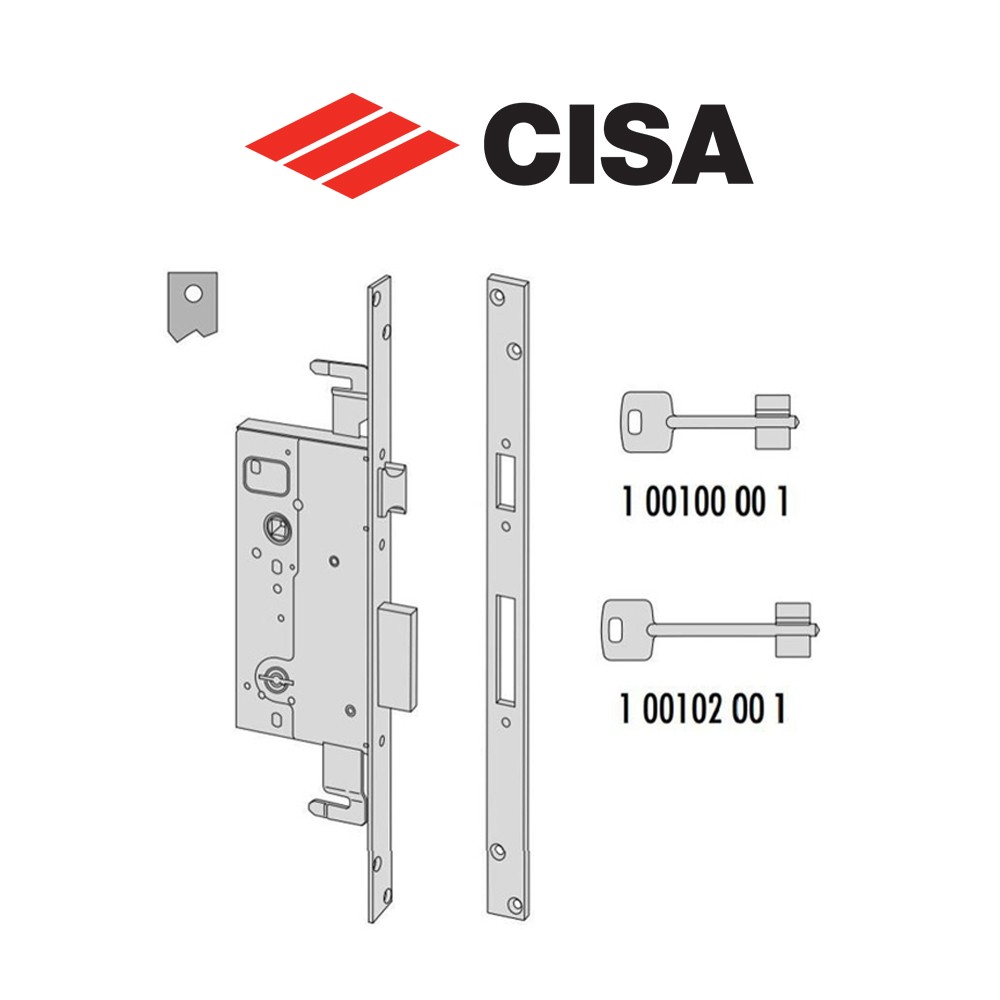 CISA

1 00100 00 1

1 00102 00 1