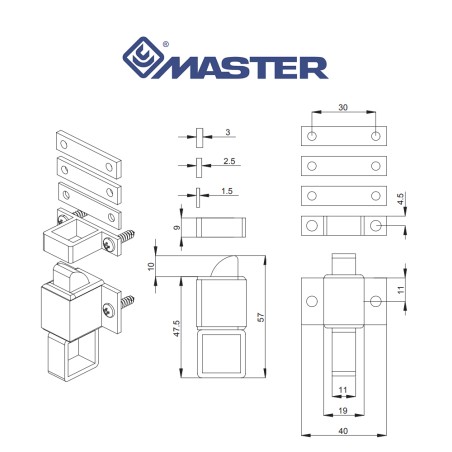 ®
MASTER

3
2.5
1.5
9
10
47.5
57

30
4.5
11
11
19
40