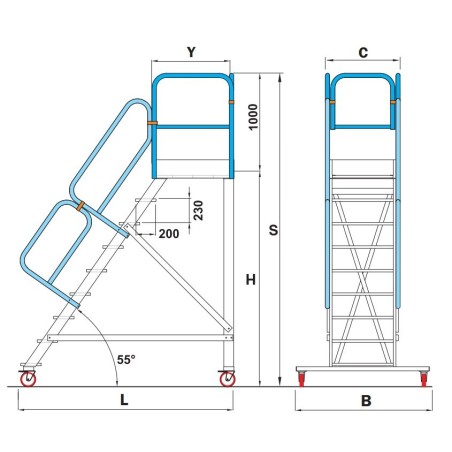 Y
C
1000
230
200
S
H
55°
L
B