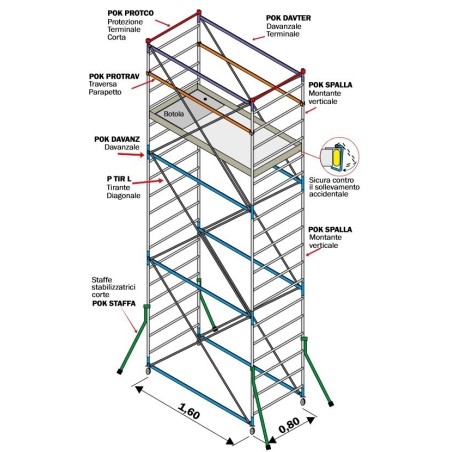 POK PROTCO
Protezione Terminale Corta

POK DAVTER
Davanzale Terminale

POK PROTRAV
Traversa Parapetto

POK SPALLA
Montante verticale

Botola

POK DAVANZ
Davanzale

P TIR L
Tirante Diagonale

Sicura contro il sollevamento accidentale

POK SPALLA
Montante verticale

Staffe stabilizzatrici corte
POK STAFFA

1,60

0,80