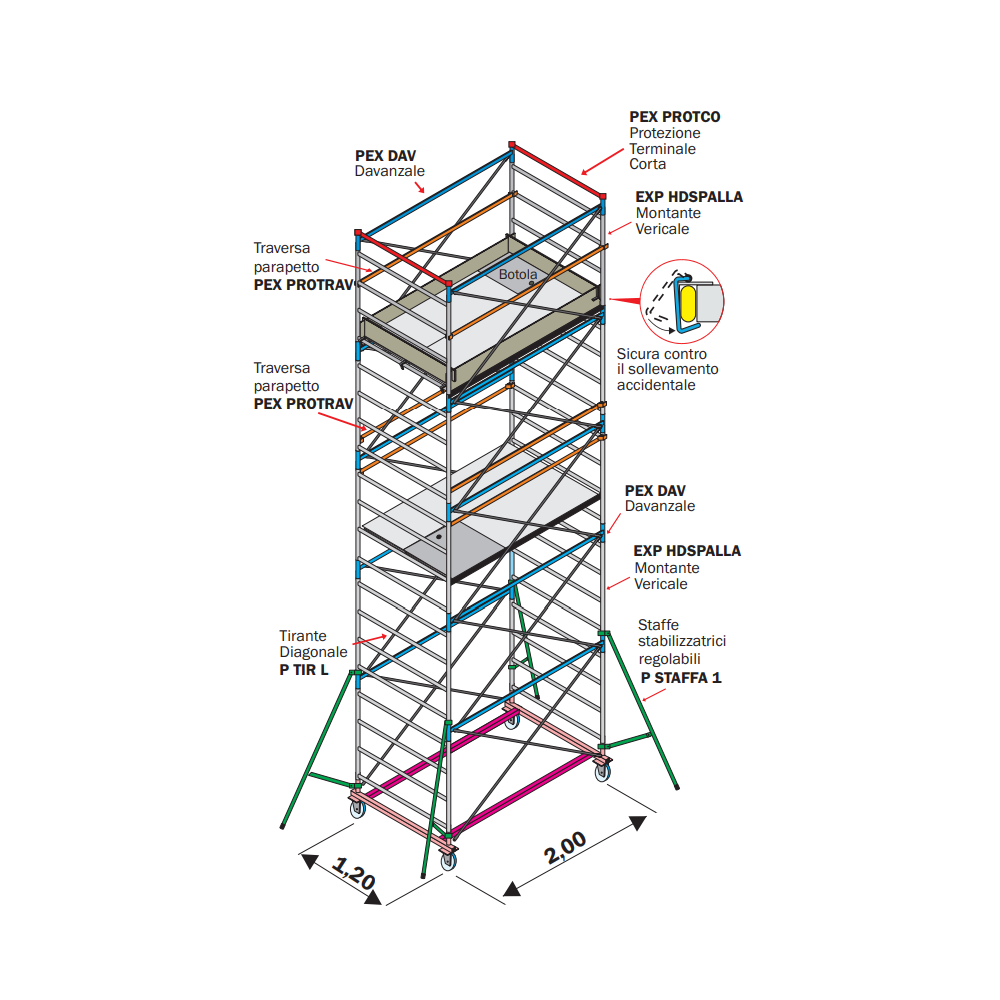 PEX PROTCO
Protezione Terminale Corta

PEX DAV
Davanzale

EXP HDSPALLA
Montante Vericale

Traversa parapetto
PEX PROTRAV

Botola

Sicura contro il sollevamento accidentale

Traversa parapetto
PEX PROTRAV

PEX DAV
Davanzale

EXP HDSPALLA
Montante Vericale

Tirante Diagonale
P TIR L

Staffe stabilizzatrici regolabili
P STAFFA 1

1,20

2,00