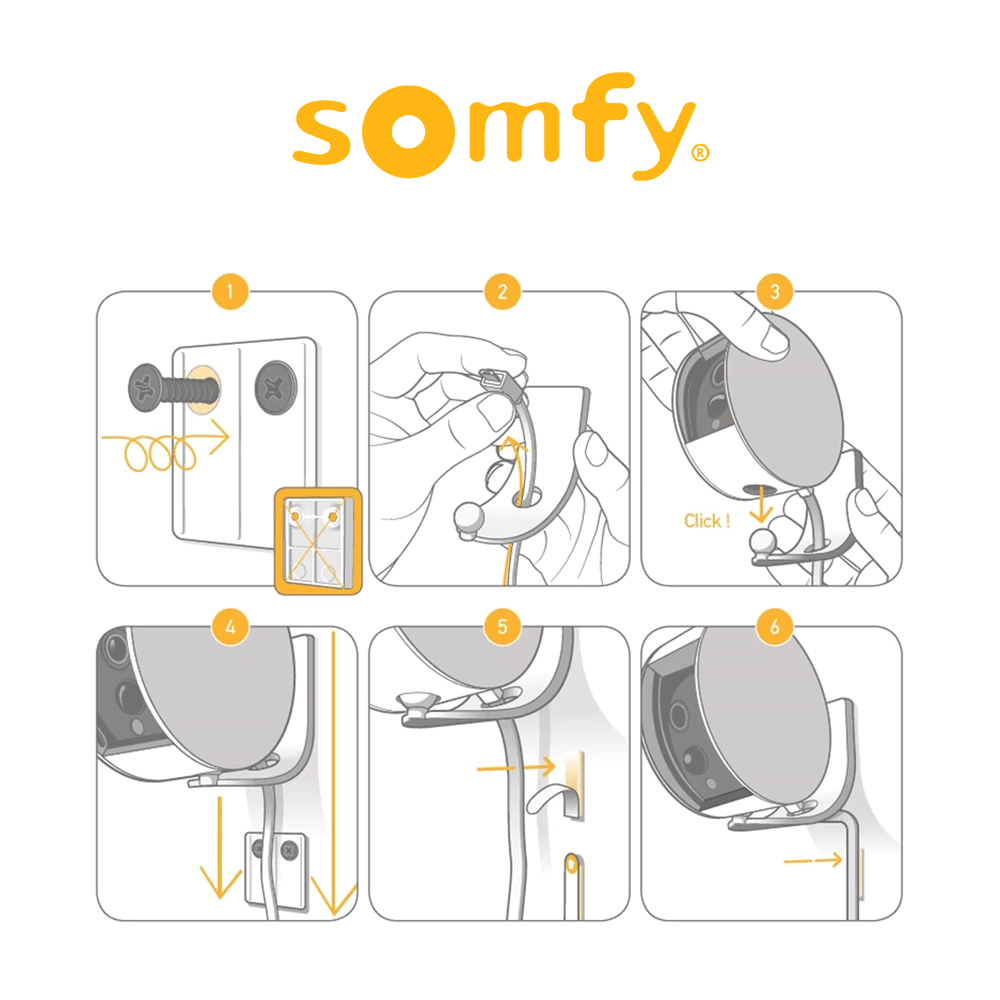 somfy®

1

2

3

Click !

4

5

6