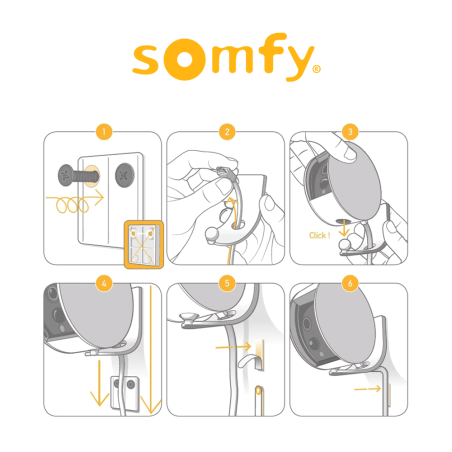 somfy®

1

2

3

Click !

4

5

6