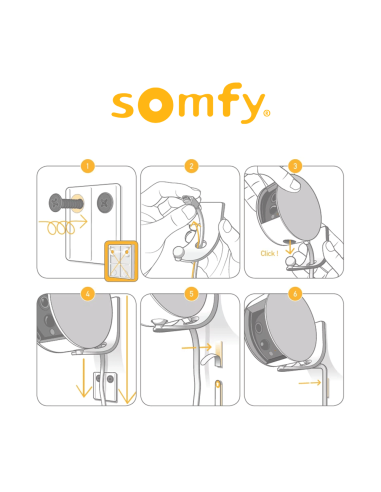 somfy®

1

2

3

Click !

4

5

6