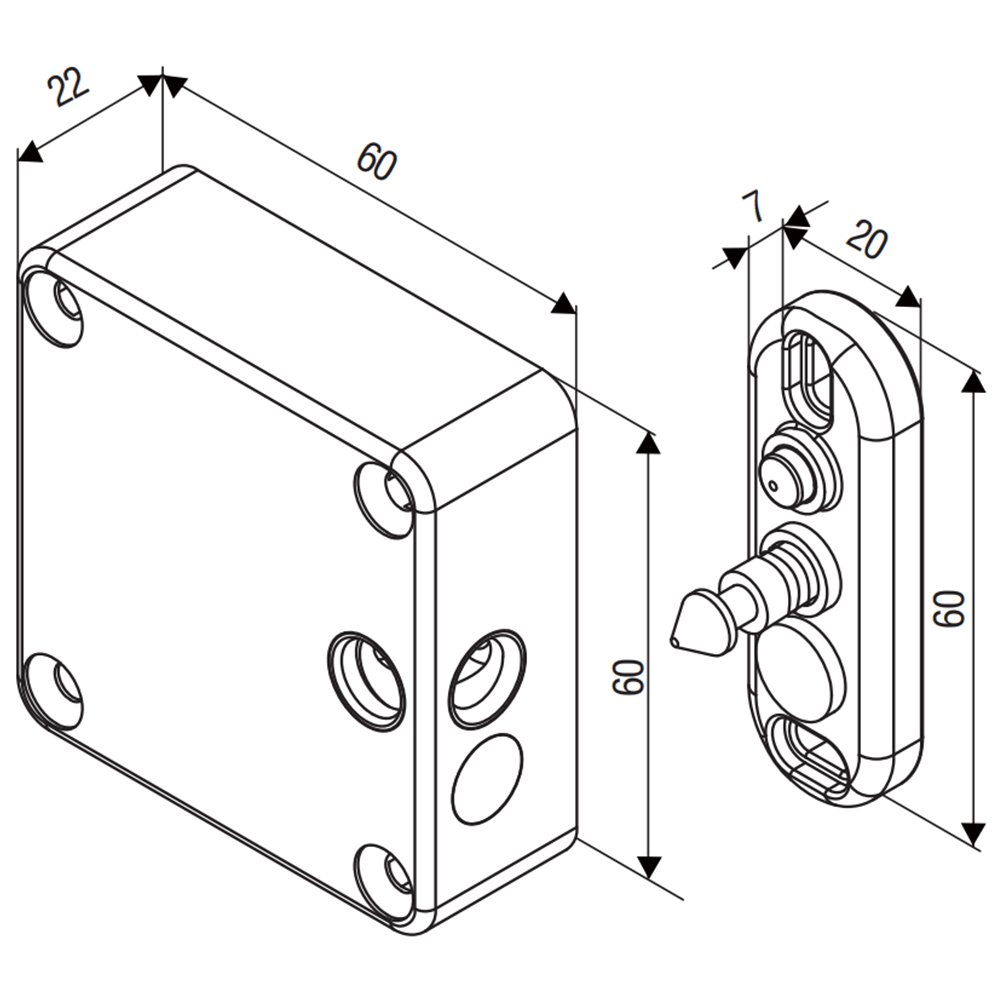 22
60
60
7
20
60