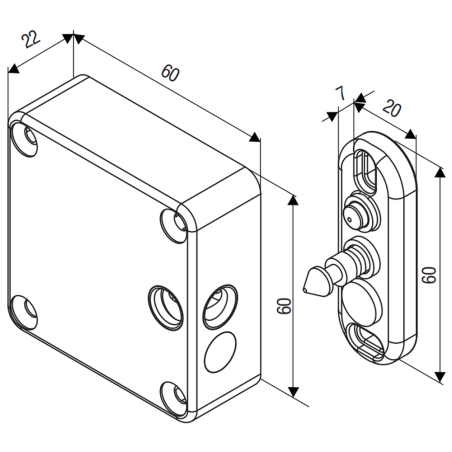 22
60
60
7
20
60