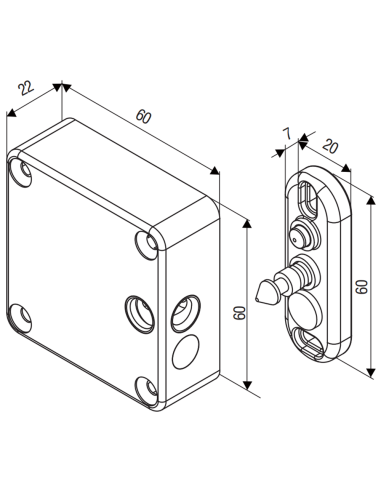 22
60
60
7
20
60