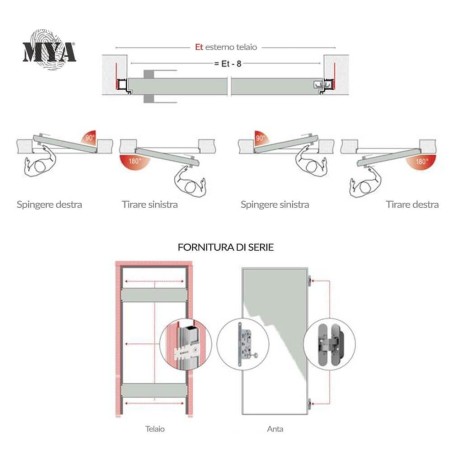 MYA

Et esterno telaio

= Et - 8

90°

180°

90°

180°

Spingere destra

Tirare sinistra

Spingere sinistra

Tirare destra

FORNITURA DI SERIE

Telaio

Anta